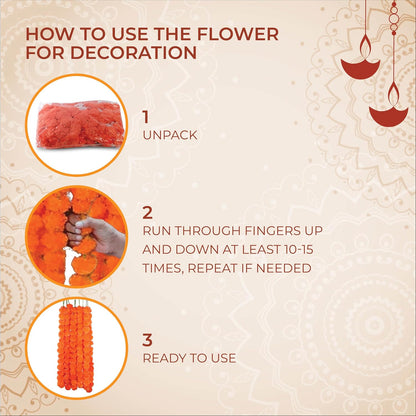 HOW TO USE THE FLOWER FOR DECORATION

1
UNPACK

2
RUN THROUGH FINGERS UP AND DOWN AT LEAST 10-15 TIMES, REPEAT IF NEEDED

3
READY TO USE