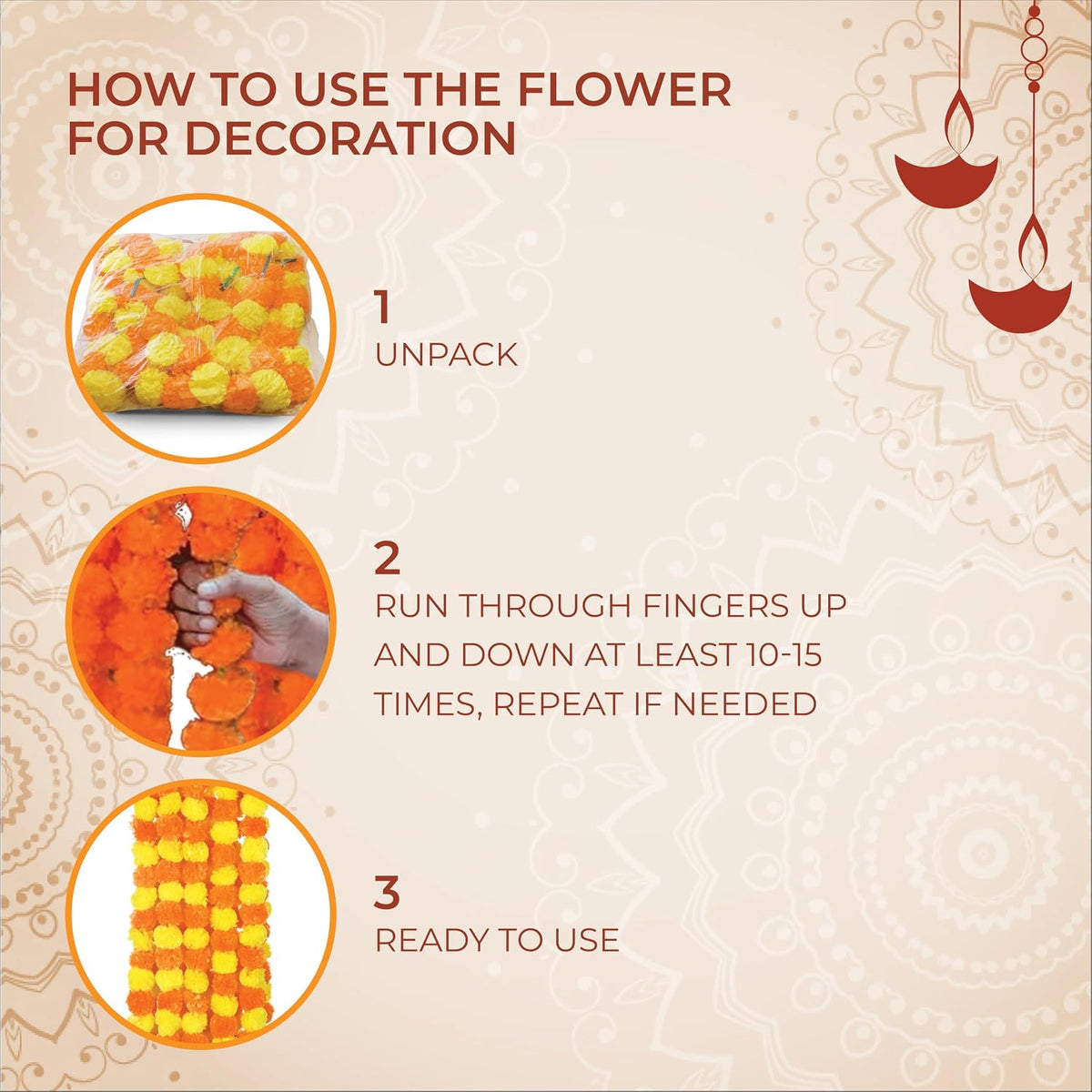 HOW TO USE THE FLOWER FOR DECORATION

1
UNPACK

2
RUN THROUGH FINGERS UP AND DOWN AT LEAST 10-15 TIMES, REPEAT IF NEEDED

3
READY TO USE