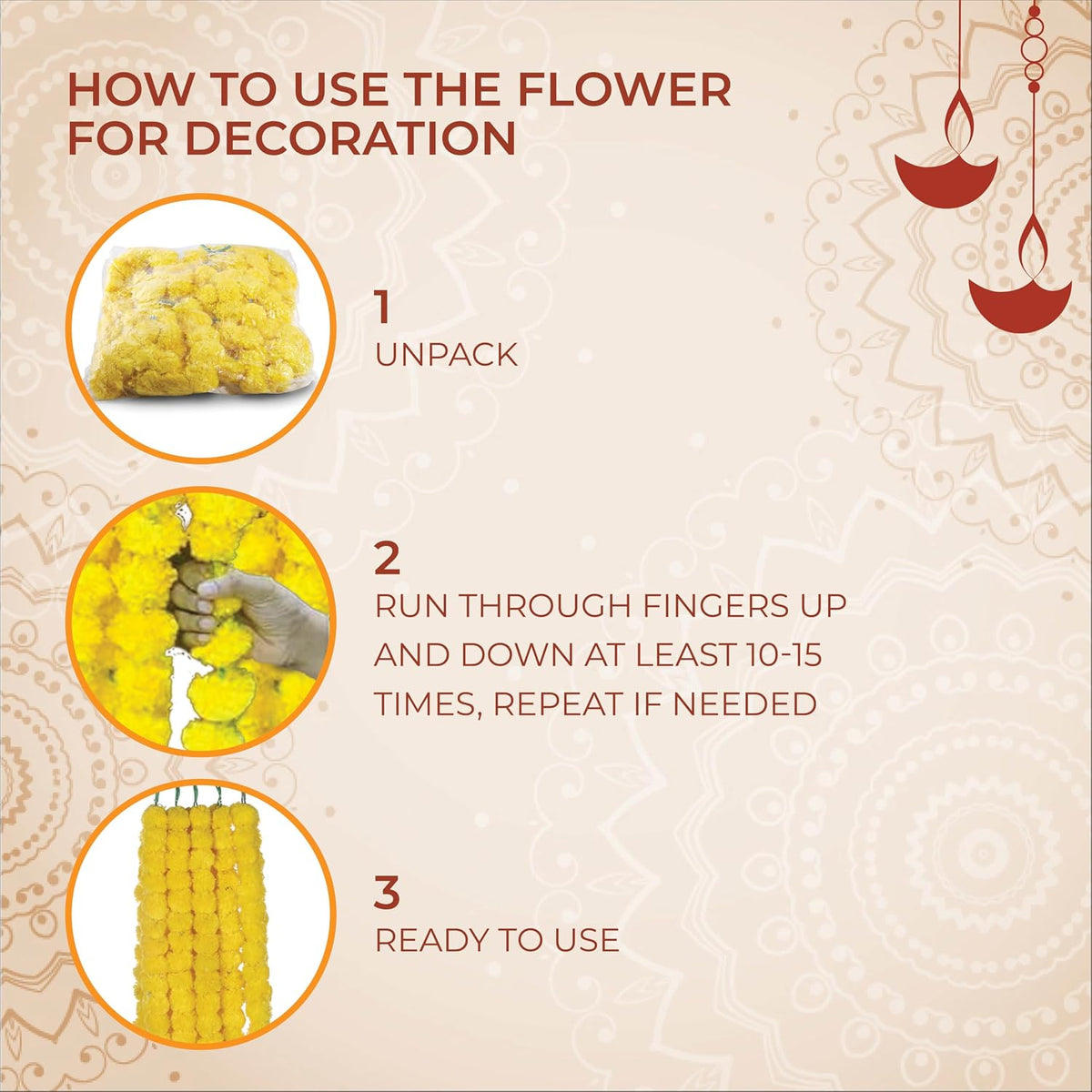 HOW TO USE THE FLOWER FOR DECORATION

1
UNPACK

2
RUN THROUGH FINGERS UP AND DOWN AT LEAST 10-15 TIMES, REPEAT IF NEEDED

3
READY TO USE