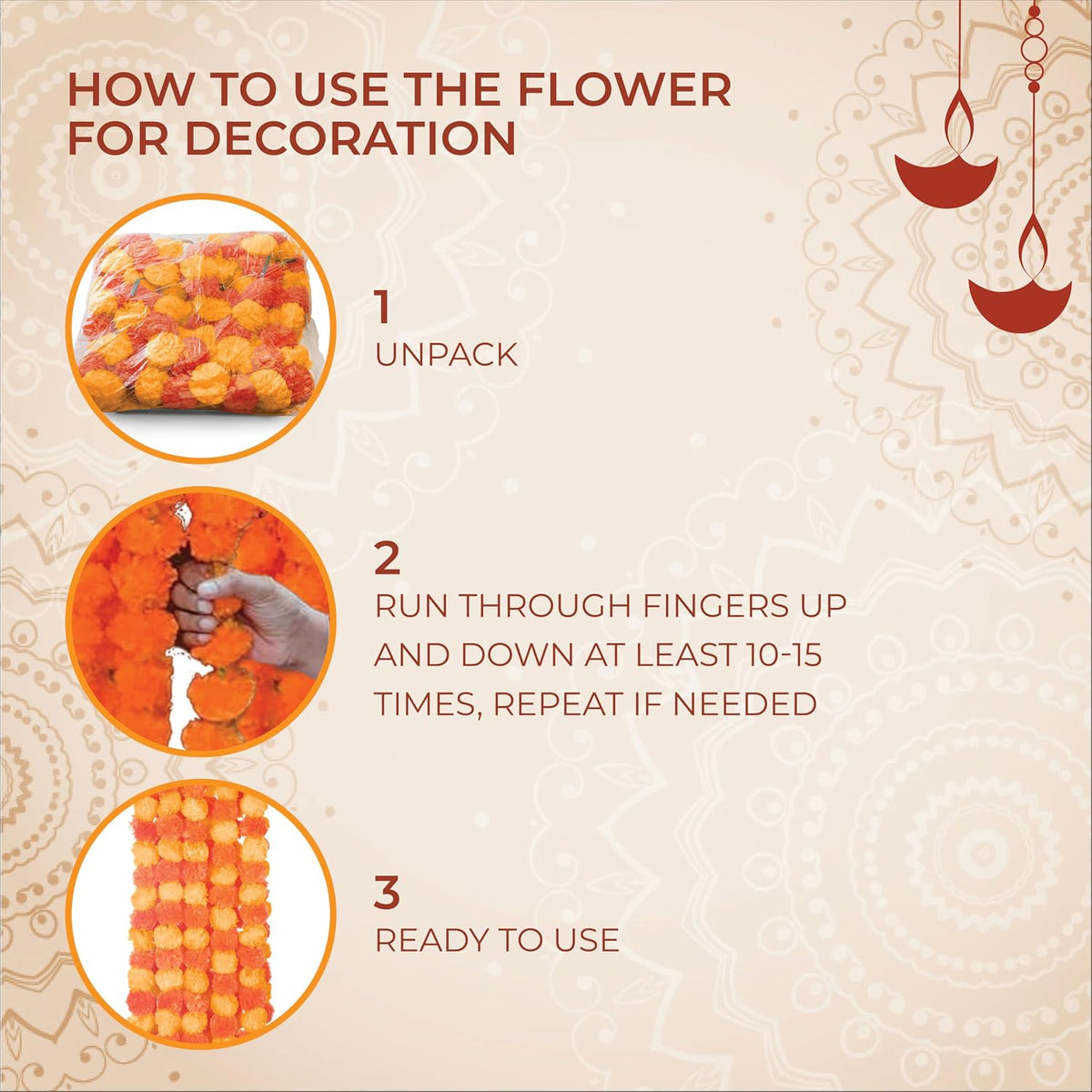 HOW TO USE THE FLOWER FOR DECORATION

1
UNPACK

2
RUN THROUGH FINGERS UP AND DOWN AT LEAST 10-15 TIMES, REPEAT IF NEEDED

3
READY TO USE